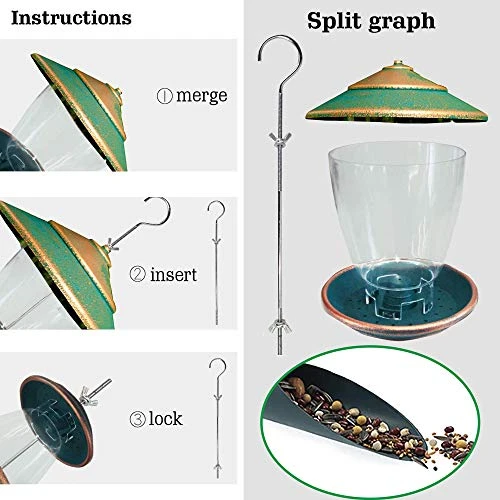 Instructions

① merge

② insert

③ lock

Split graph