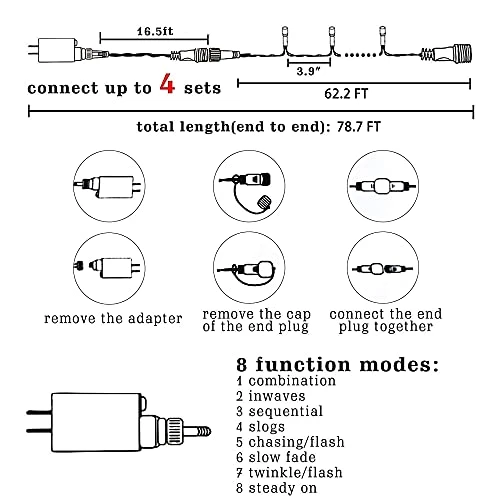 16.5ft

3.9"

connect up to 4 sets

62.2 FT

total length(end to end): 78.7 FT

remove the adapter

remove the cap of the end plug

connect the end plug together

8 function modes:
1 combination
2 inwaves
3 sequential
4 slogs
5 chasing/flash
6 slow fade
7 twinkle/flash
8 steady on