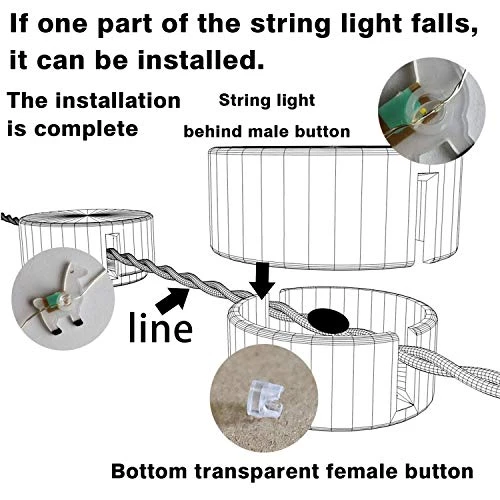 If one part of the string light falls, it can be installed.

The installation is complete

String light behind male button

line

Bottom transparent female button