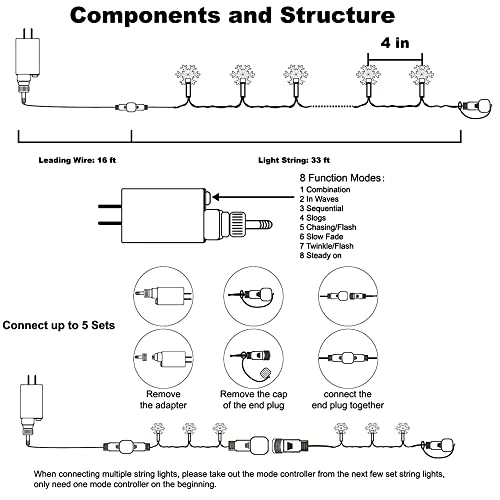 Components and Structure

4 in

Leading Wire: 16 ft

Light String: 33 ft

8 Function Modes:
1 Combination
2 In Waves
3 Sequential
4 Slogs
5 Chasing/Flash
6 Slow Fade
7 Twinkle/Flash
8 Steady on

Connect up to 5 Sets

Remove the adapter

Remove the cap of the end plug

connect the end plug together

When connecting multiple string lights, please take out the mode controller from the next few set string lights, only need one mode controller on the beginning.