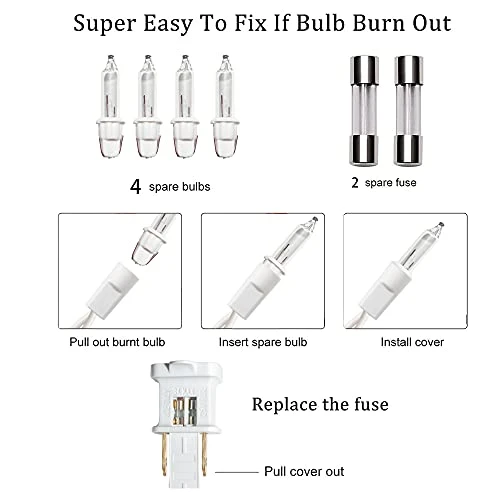 Super Easy To Fix If Bulb Burn Out

4 spare bulbs

2 spare fuse

Pull out burnt bulb

Insert spare bulb

Install cover

Replace the fuse

Pull cover out